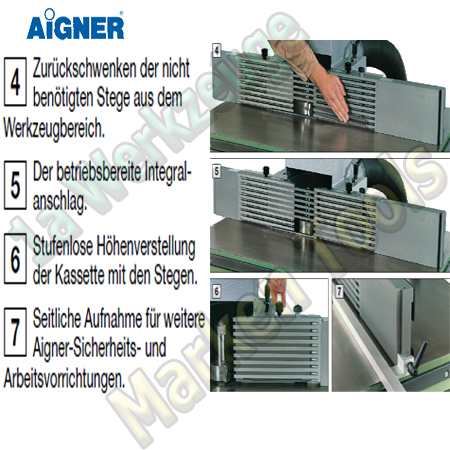 AIGNER®

4 Zurückschwenken der nicht benötigten Stege aus dem Werkzeugbereich.

5 Der betriebsbereite Integralanschlag.

6 Stufenlose Höhenverstellung der Kassette mit den Stegen.

7 Seitliche Aufnahme für weitere Aigner-Sicherheits- und Arbeitsvorrichtungen.

4

5

6

7

1a Werkzeuge Marken Tools